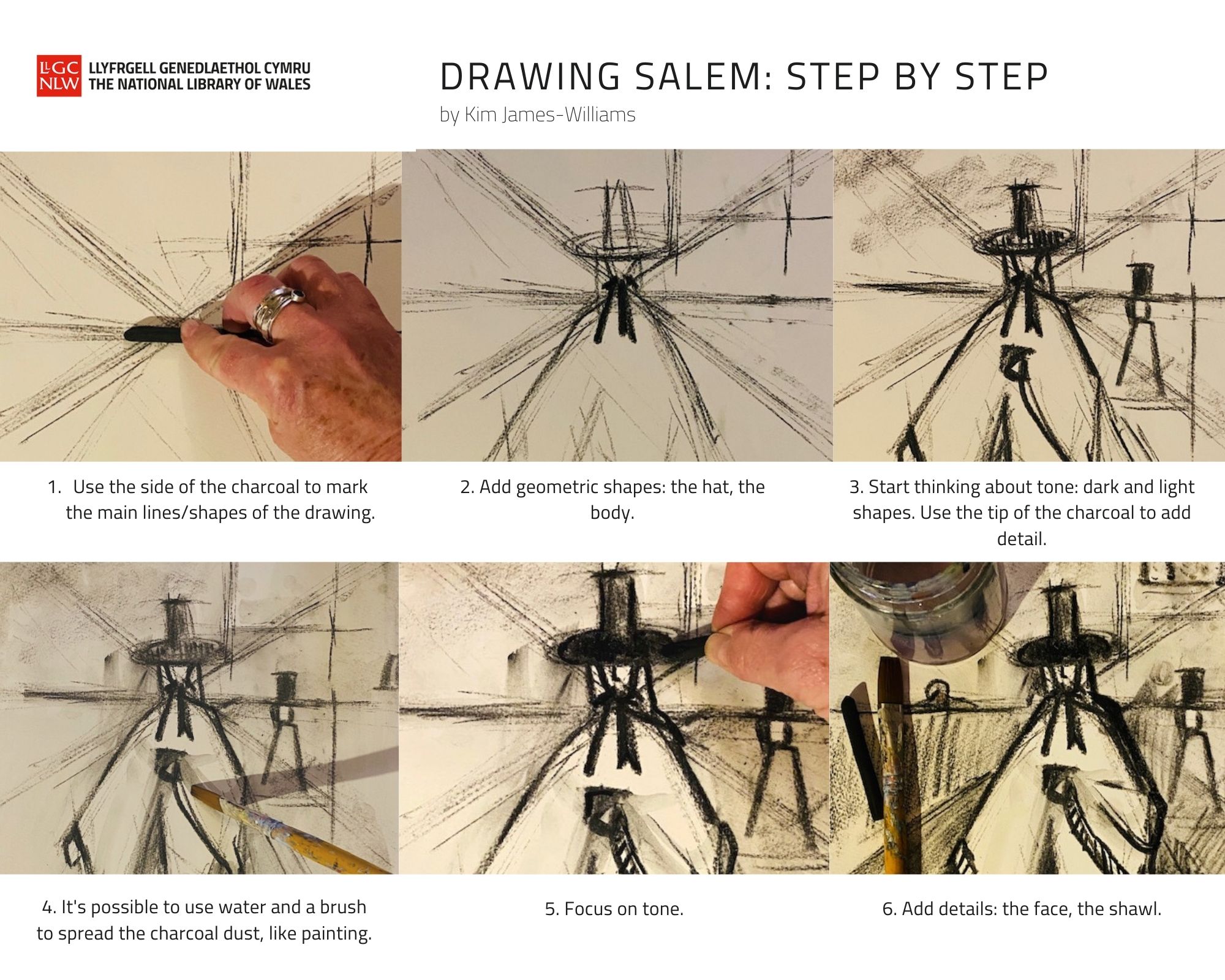 LLGC NLW LLYFRGELL GENEDLAETHOL CYMRU THE NATIONAL LIBRARY OF WALES

DRAWING SALEM: STEP BY STEP

by Kim James-Williams

1. Use the side of the charcoal to mark the main lines/shapes of the drawing.

2. Add geometric shapes: the hat, the body.

3. Start thinking about tone: dark and light shapes. Use the tip of the charcoal to add detail.

4. It's possible to use water and a brush to spread the charcoal dust, like painting.

5. Focus on tone.

6. Add details: the face, the shawl.